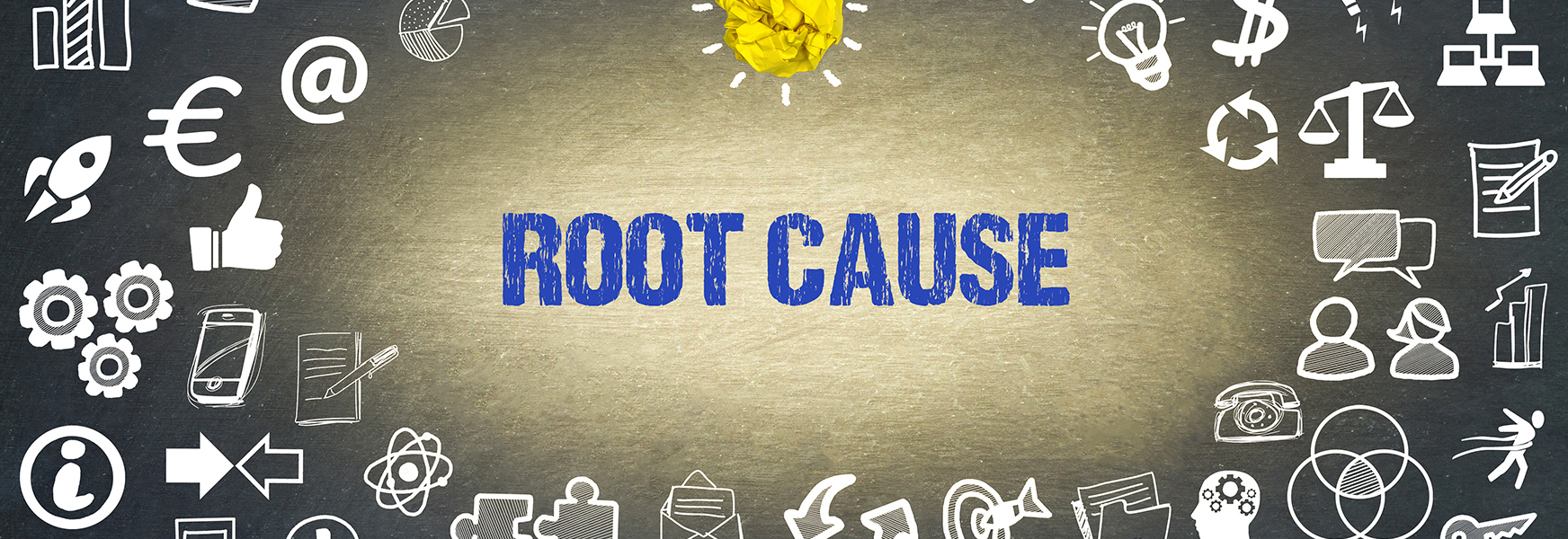 ROOT CAUSE